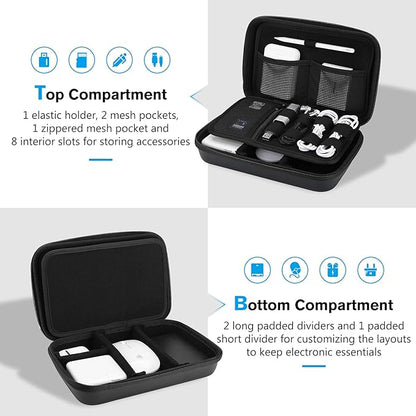 Top Compartment

1 elastic holder, 2 mesh pockets, 1 zippered mesh pocket and 8 interior slots for storing accessories

Bottom Compartment

2 long padded dividers and 1 padded short divider for customizing the layouts to keep electronic essentials